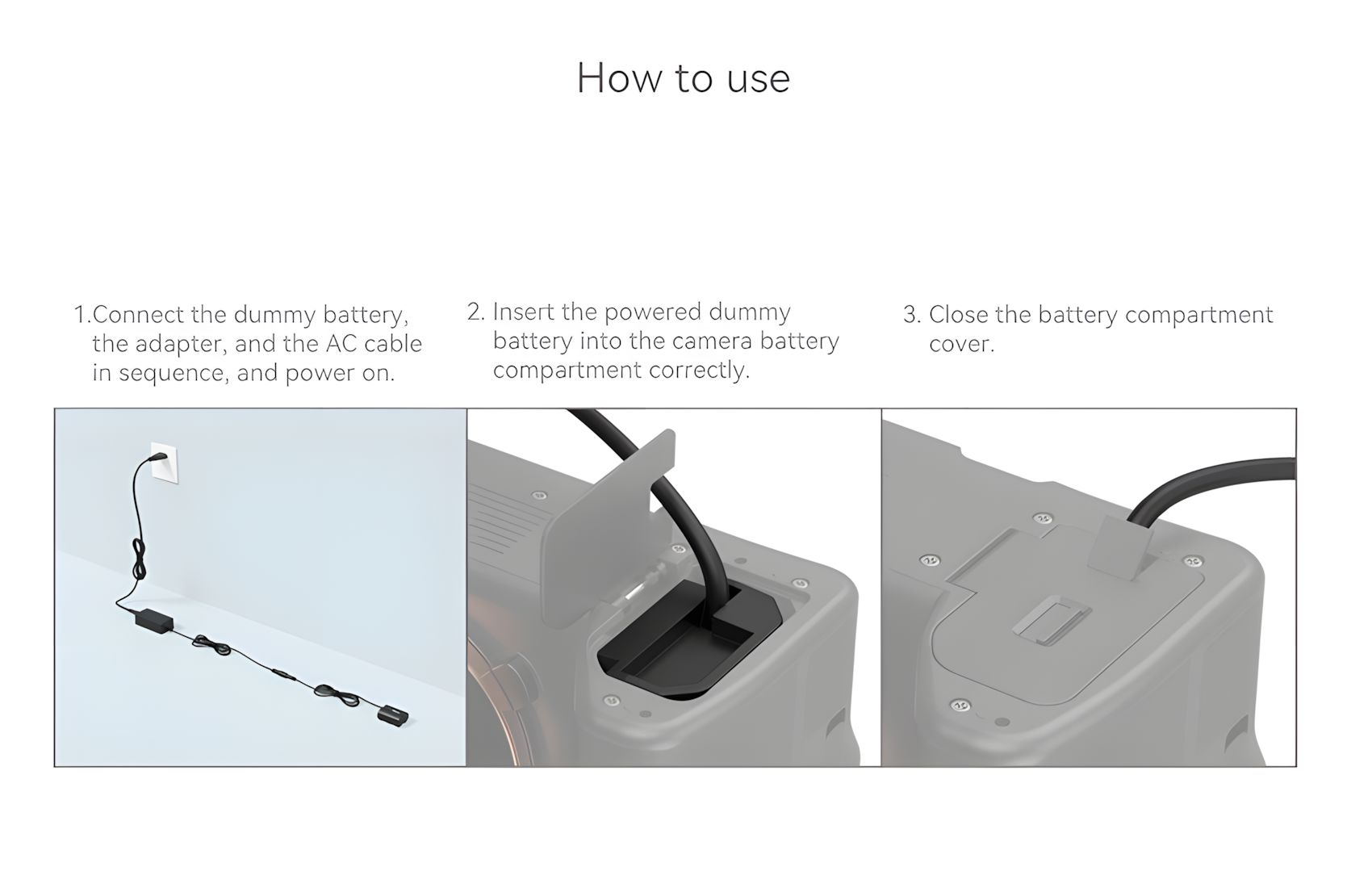 How to use

1.Connect the dummy battery, the adapter, and the AC cable in sequence, and power on.

2. Insert the powered dummy battery into the camera battery compartment correctly.

3. Close the battery compartment cover.